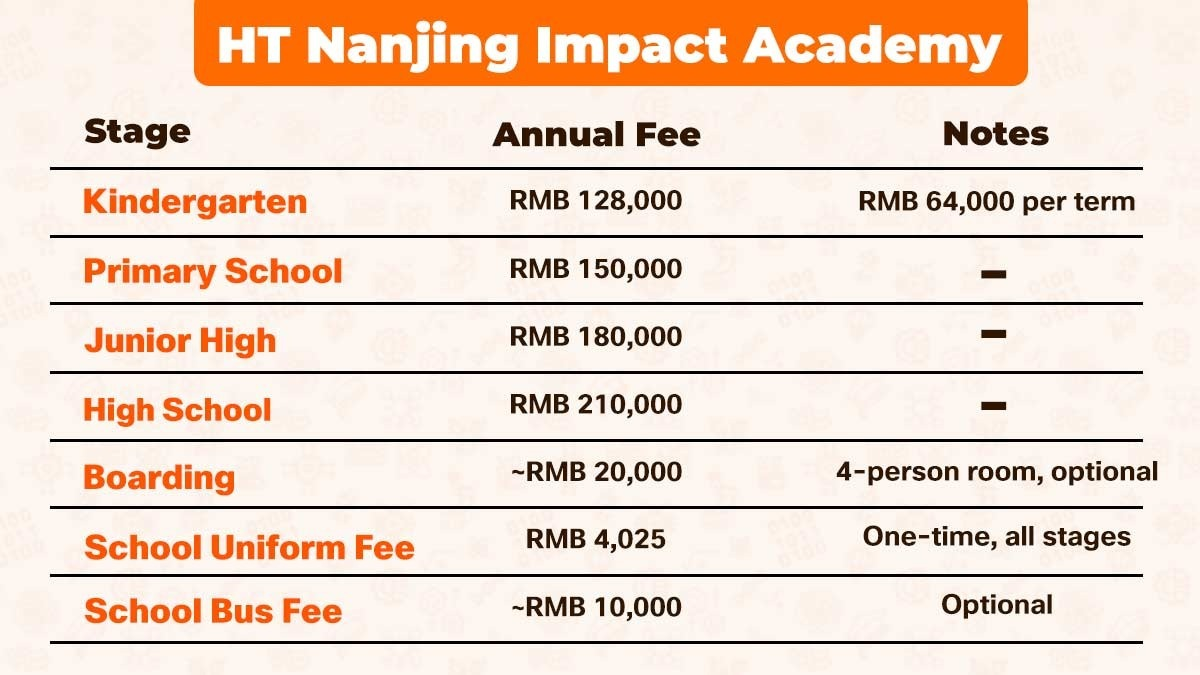 HT Nanjing Impact Academy

| Stage | Annual Fee | Notes |
|---|---|---|
| Kindergarten | RMB 128,000 | RMB 64,000 per term |
| Primary School | RMB 150,000 | – |
| Junior High | RMB 180,000 | – |
| High School | RMB 210,000 | – |
| Boarding | ~RMB 20,000 | 4-person room, optional |
| School Uniform Fee | RMB 4,025 | One-time, all stages |
| School Bus Fee | ~RMB 10,000 | Optional |