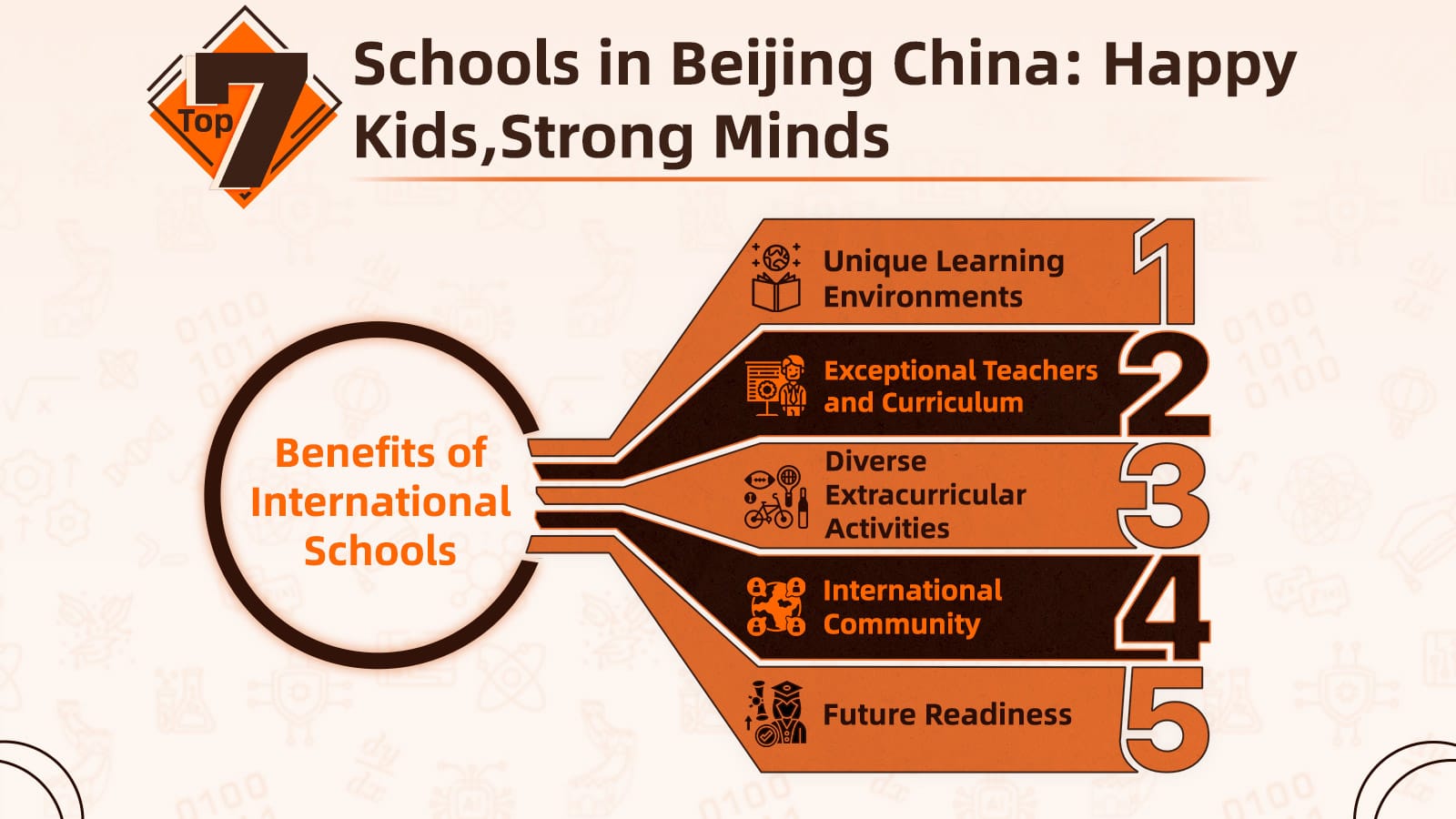 Top 7 Schools in Beijing China: Happy Kids,Strong Minds

Benefits of International Schools

Unique Learning Environments
1

Exceptional Teachers and Curriculum
2

Diverse Extracurricular Activities
3

International Community
4

Future Readiness
5